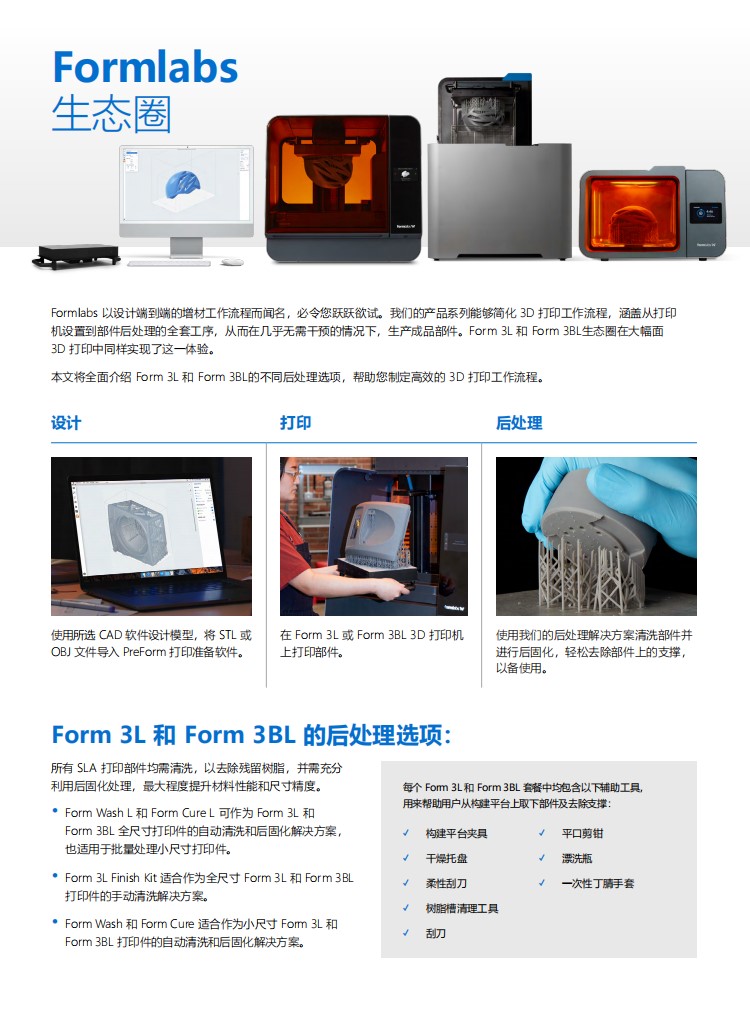 Formlabs
生态圈

Formlabs 以设计端到端的增材工作流程而闻名，必令您跃跃欲试。我们的产品系列能够简化 3D 打印工作流程，涵盖从打印机设置到部件后处理的全套工序，从而在几乎无需干预的情况下，生产成品部件。Form 3L 和 Form 3BL生态圈在大幅面 3D 打印中同样实现了这一体验。

本文将全面介绍 Form 3L 和 Form 3BL的不同后处理选项，帮助您制定高效的 3D 打印工作流程。

设计

使用所选 CAD 软件设计模型，将 STL 或 OBJ 文件导入 PreForm 打印准备软件。

打印

在 Form 3L 或 Form 3BL 3D 打印机上打印部件。

后处理

使用我们的后处理解决方案清洗部件并进行后固化，轻松去除部件上的支撑，以备使用。

Form 3L 和 Form 3BL 的后处理选项：

所有 SLA 打印部件均需清洗，以去除残留树脂，并需充分利用后固化处理，最大程度提升材料性能和尺寸精度。

• Form Wash L 和 Form Cure L 可作为 Form 3L 和 Form 3BL 全尺寸打印件的自动清洗和后固化解决方案，也适用于批量处理小尺寸打印件。

• Form 3L Finish Kit 适合作为全尺寸 Form 3L 和 Form 3BL 打印件的手动清洗解决方案。

• Form Wash 和 Form Cure 适合作为小尺寸 Form 3L 和 Form 3BL 打印件的自动清洗和后固化解决方案。

每个 Form 3L 和 Form 3BL 套餐中均包含以下辅助工具，用来帮助用户从构建平台上取下部件及去除支撑：

✓ 构建平台夹具
✓ 干燥托盘
✓ 柔性刮刀
✓ 树脂槽清理工具
✓ 刮刀
✓ 平口剪钳
✓ 漂洗瓶
✓ 一次性丁腈手套